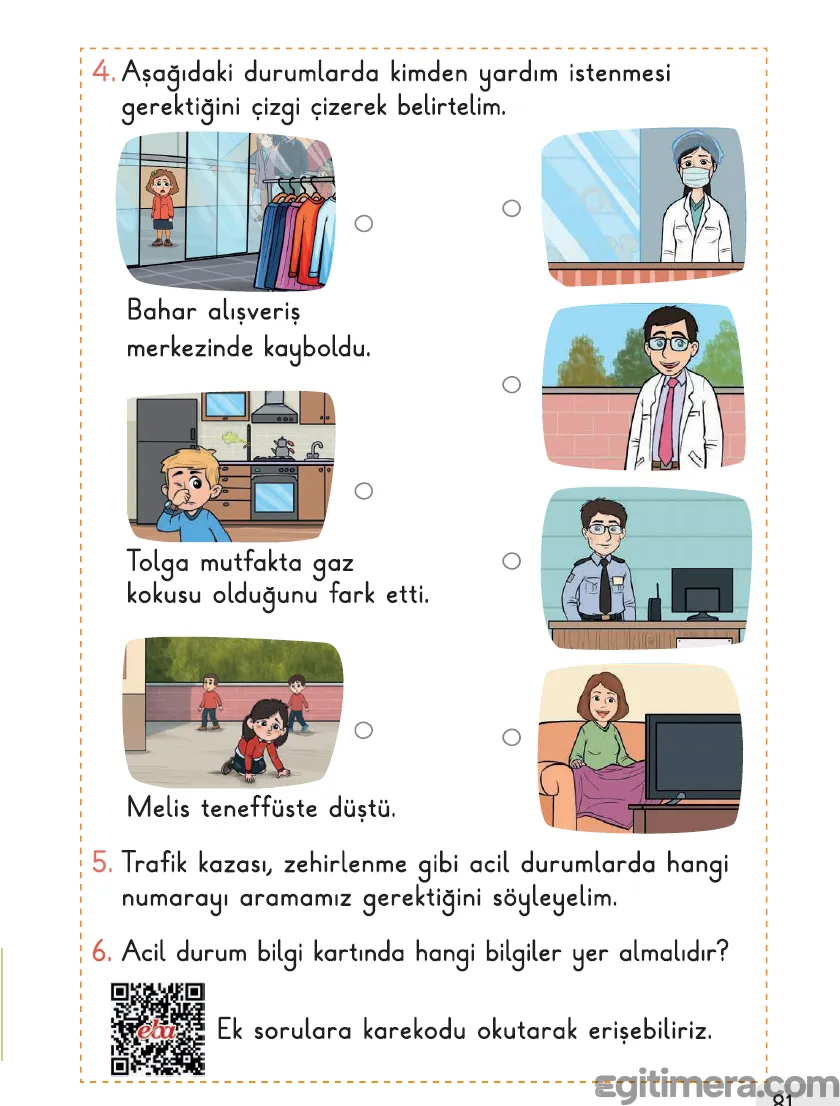 4. Aşağıdaki durumlarda kimden yardım istenmesi gerektiğini çizgi çizerek belirtelim.

Bahar alışveriş merkezinde kayboldu.

Tolga mutfakta gaz kokusu olduğunu fark etti.

Melis teneffüste düştü.

5. Trafik kazası, zehirlenme gibi acil durumlarda hangi numarayı aramamız gerektiğini söyleyelim.

6. Acil durum bilgi kartında hangi bilgiler yer almalıdır?

eba

Ek sorulara karekodu okutarak erişebiliriz.

egitimera.com

81