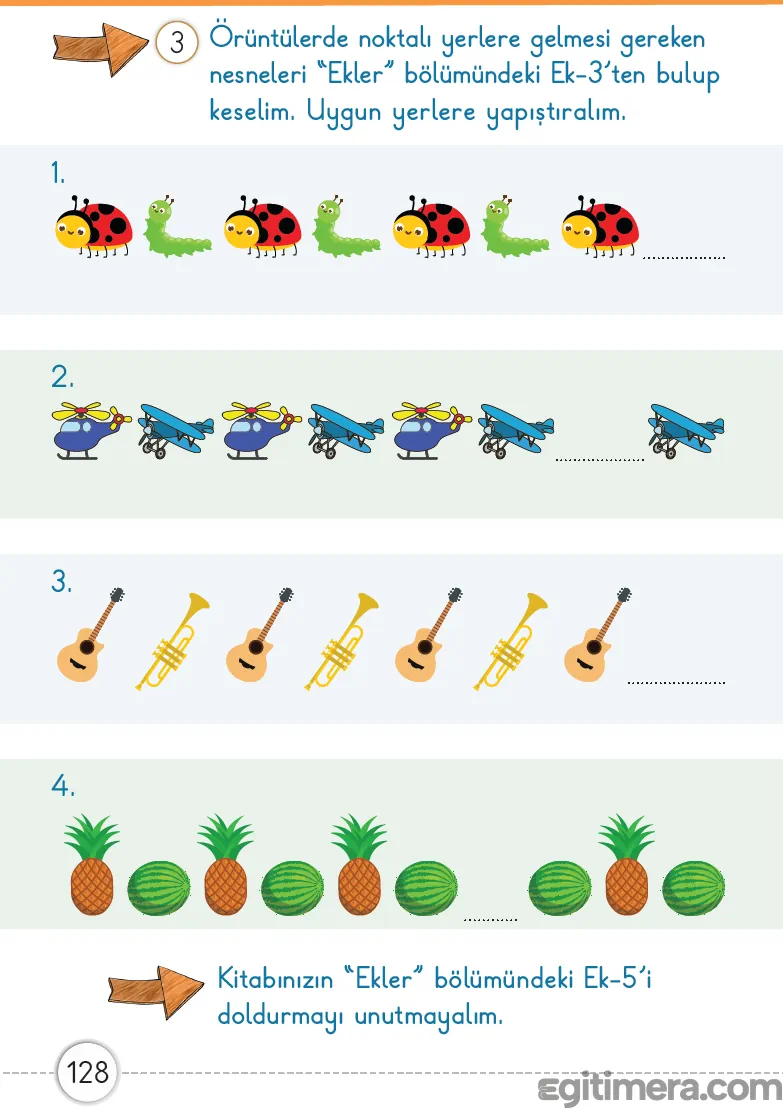 3 Örüntülerde noktalı yerlere gelmesi gereken nesneleri "Ekler" bölümündeki Ek-3'ten bulup keselim. Uygun yerlere yapıştıralım.

1. ..................

2. ..................

3. ..................

4. ..........

Kitabınızın "Ekler" bölümündeki Ek-5'i doldurmayı unutmayalım.

128

egitimera.com